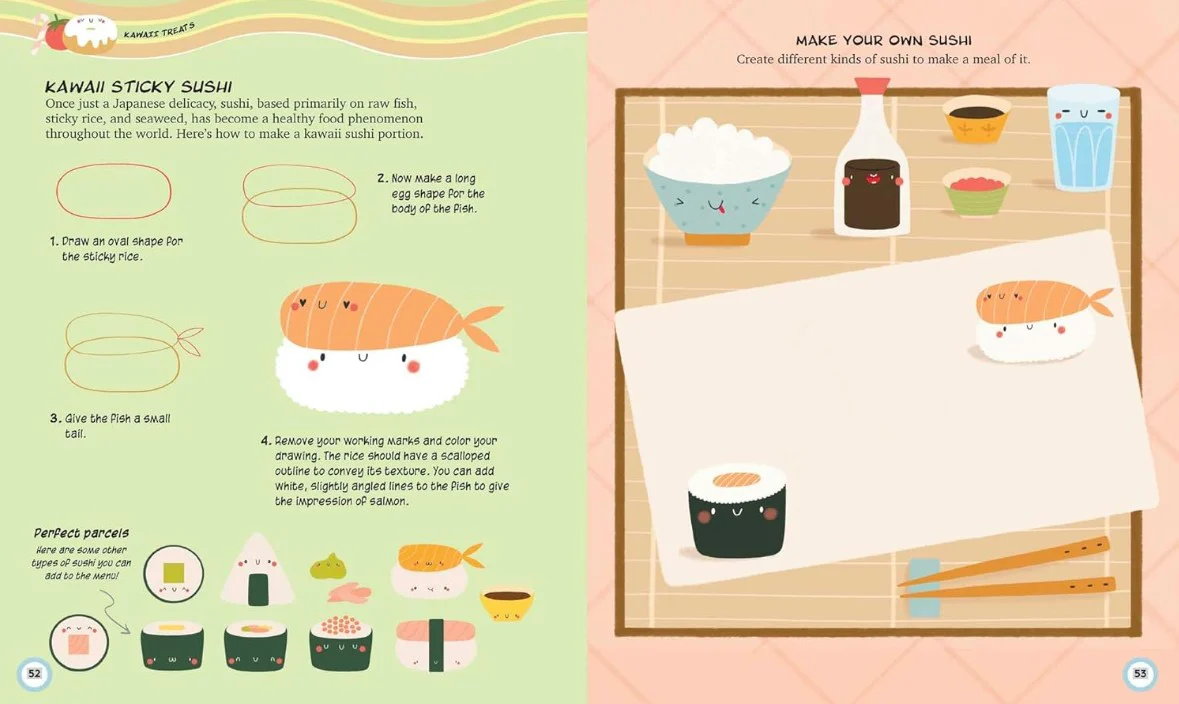 KAWAII TREATS

KAWAII STICKY SUSHI
Once just a Japanese delicacy, sushi, based primarily on raw fish, sticky rice, and seaweed, has become a healthy food phenomenon throughout the world. Here's how to make a kawaii sushi portion.

1. Draw an oval shape for the sticky rice.

2. Now make a long egg shape for the body of the fish.

3. Give the fish a small tail.

4. Remove your working marks and color your drawing. The rice should have a scalloped outline to convey its texture. You can add white, slightly angled lines to the fish to give the impression of salmon.

Perfect parcels
Here are some other types of sushi you can add to the menu!

52

MAKE YOUR OWN SUSHI
Create different kinds of sushi to make a meal of it.

53