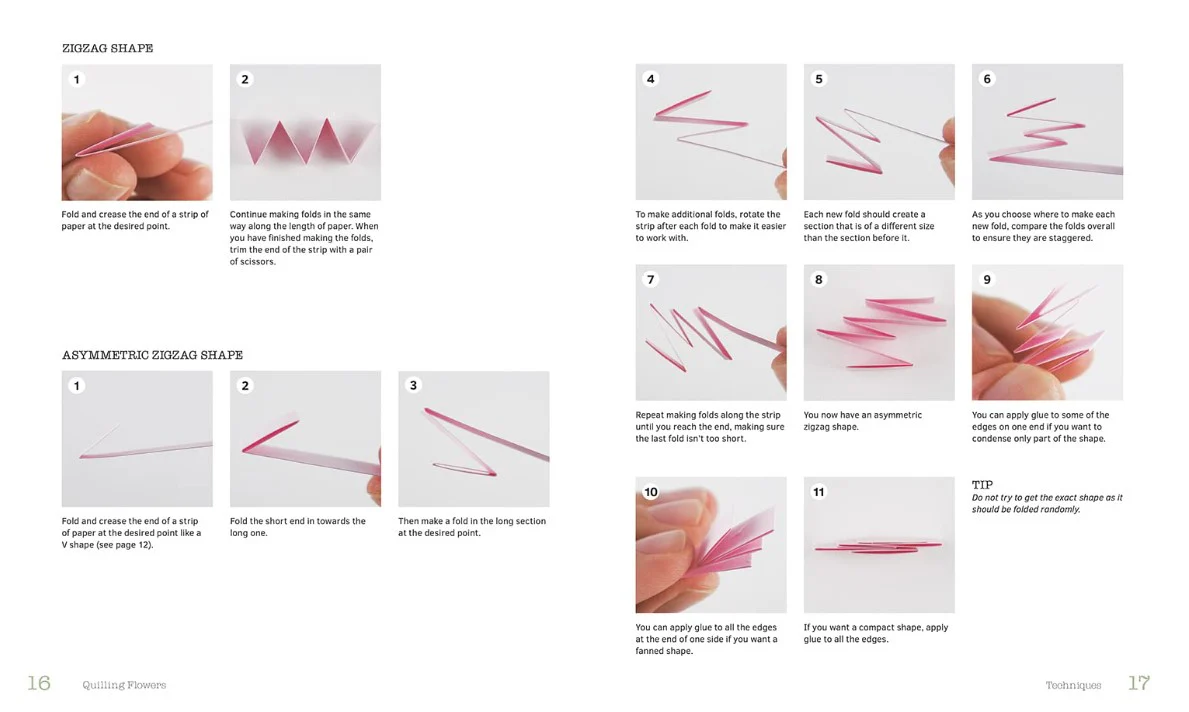 ZIGZAG SHAPE

1

Fold and crease the end of a strip of paper at the desired point.

2

Continue making folds in the same way along the length of paper. When you have finished making the folds, trim the end of the strip with a pair of scissors.

ASYMMETRIC ZIGZAG SHAPE

1

Fold and crease the end of a strip of paper at the desired point like a V shape (see page 12).

2

Fold the short end in towards the long one.

3

Then make a fold in the long section at the desired point.

16 Quilling Flowers

4

To make additional folds, rotate the strip after each fold to make it easier to work with.

5

Each new fold should create a section that is of a different size than the section before it.

6

As you choose where to make each new fold, compare the folds overall to ensure they are staggered.

7

Repeat making folds along the strip until you reach the end, making sure the last fold isn't too short.

8

You now have an asymmetric zigzag shape.

9

You can apply glue to some of the edges on one end if you want to condense only part of the shape.

10

You can apply glue to all the edges at the end of one side if you want a fanned shape.

11

If you want a compact shape, apply glue to all the edges.

TIP
Do not try to get the exact shape as it should be folded randomly.

Techniques 17